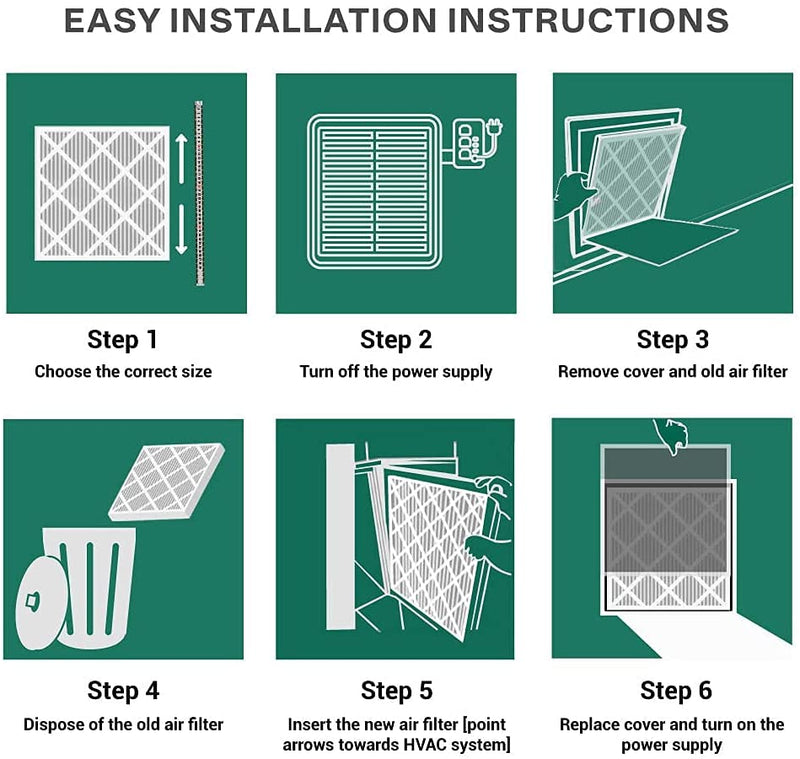 EASY INSTALLATION INSTRUCTIONS

Step 1
Choose the correct size

Step 2
Turn off the power supply

Step 3
Remove cover and old air filter

Step 4
Dispose of the old air filter

Step 5
Insert the new air filter [point arrows towards HVAC system]

Step 6
Replace cover and turn on the power supply